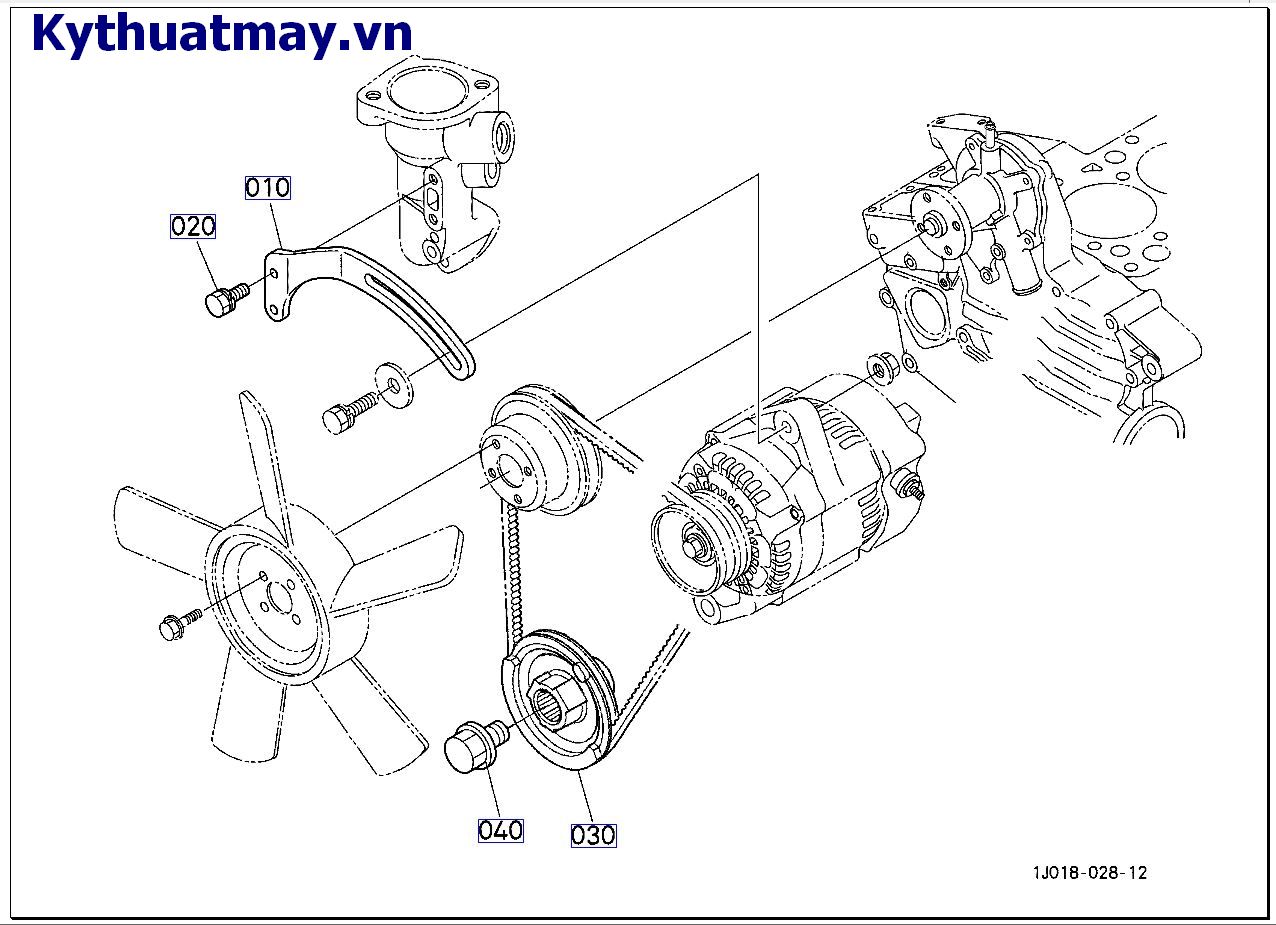 Kythuatmay.vn

010

020

040

030

1J018-028-12